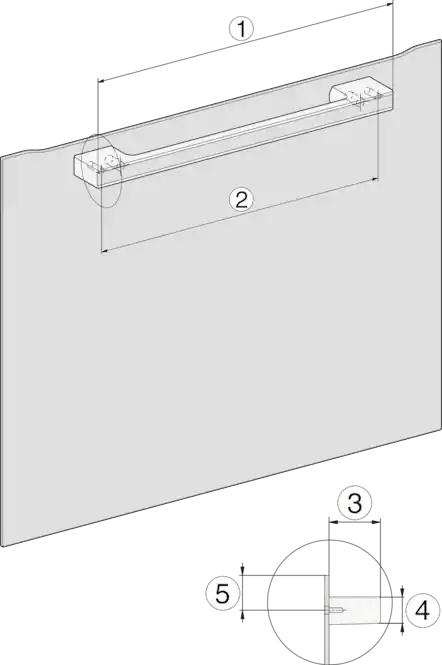 1
2
3
5
4