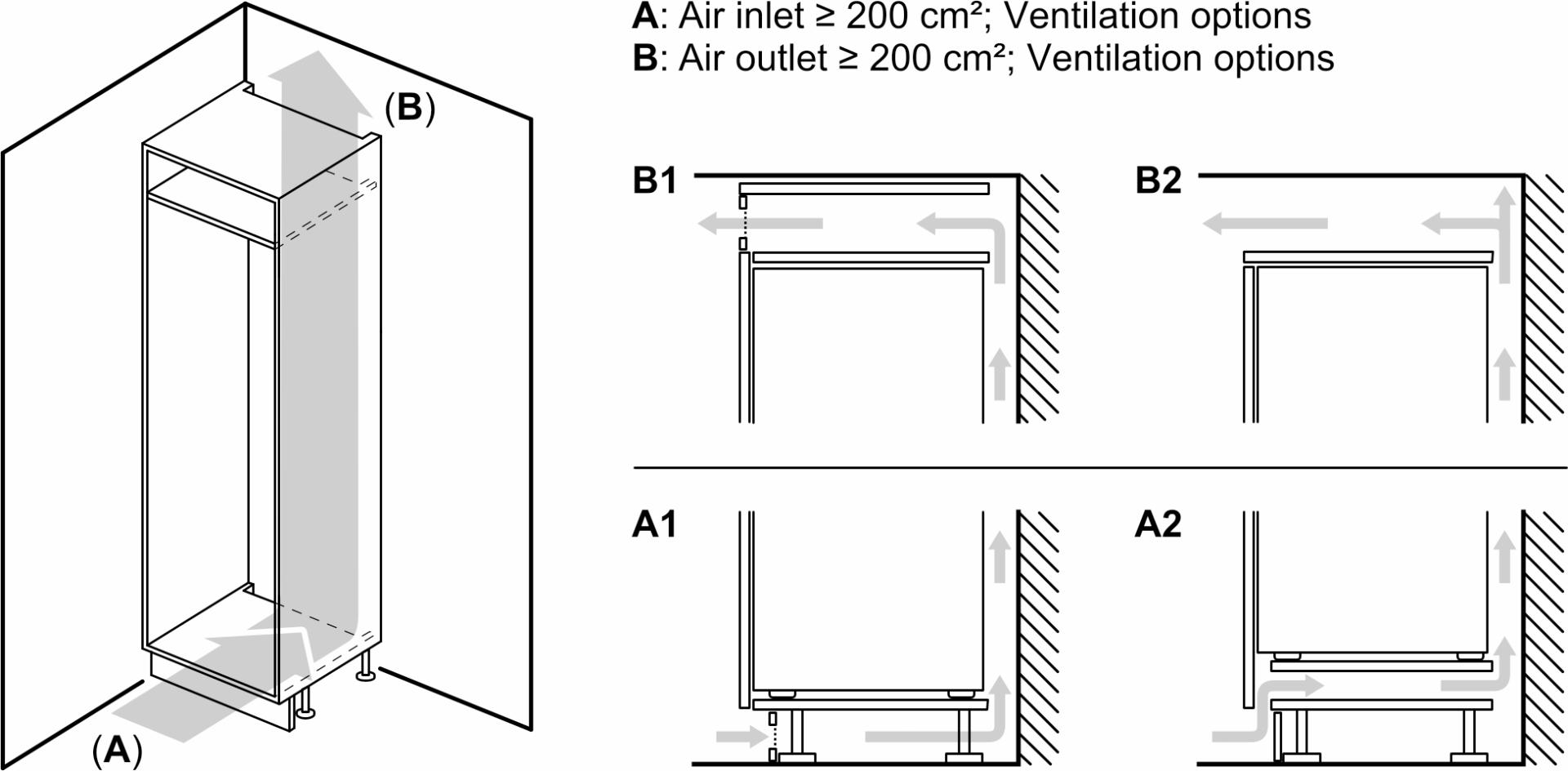 A: Air inlet ≥ 200 cm²; Ventilation options
B: Air outlet ≥ 200 cm²; Ventilation options

(B)

(A)

B1

B2

A1

A2