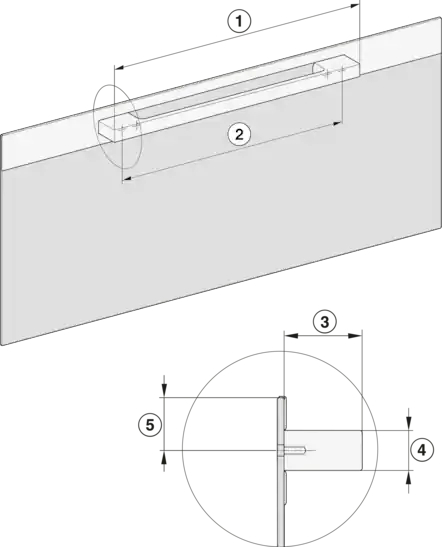 1
2
3
5
4