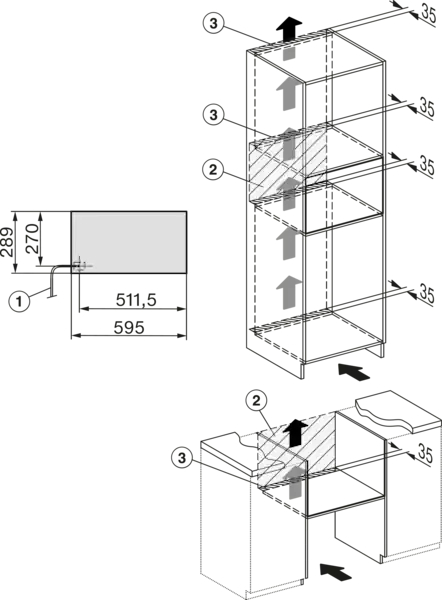 3
35
3
35
2
35
289
270
1
511,5
595
35
2
3
35