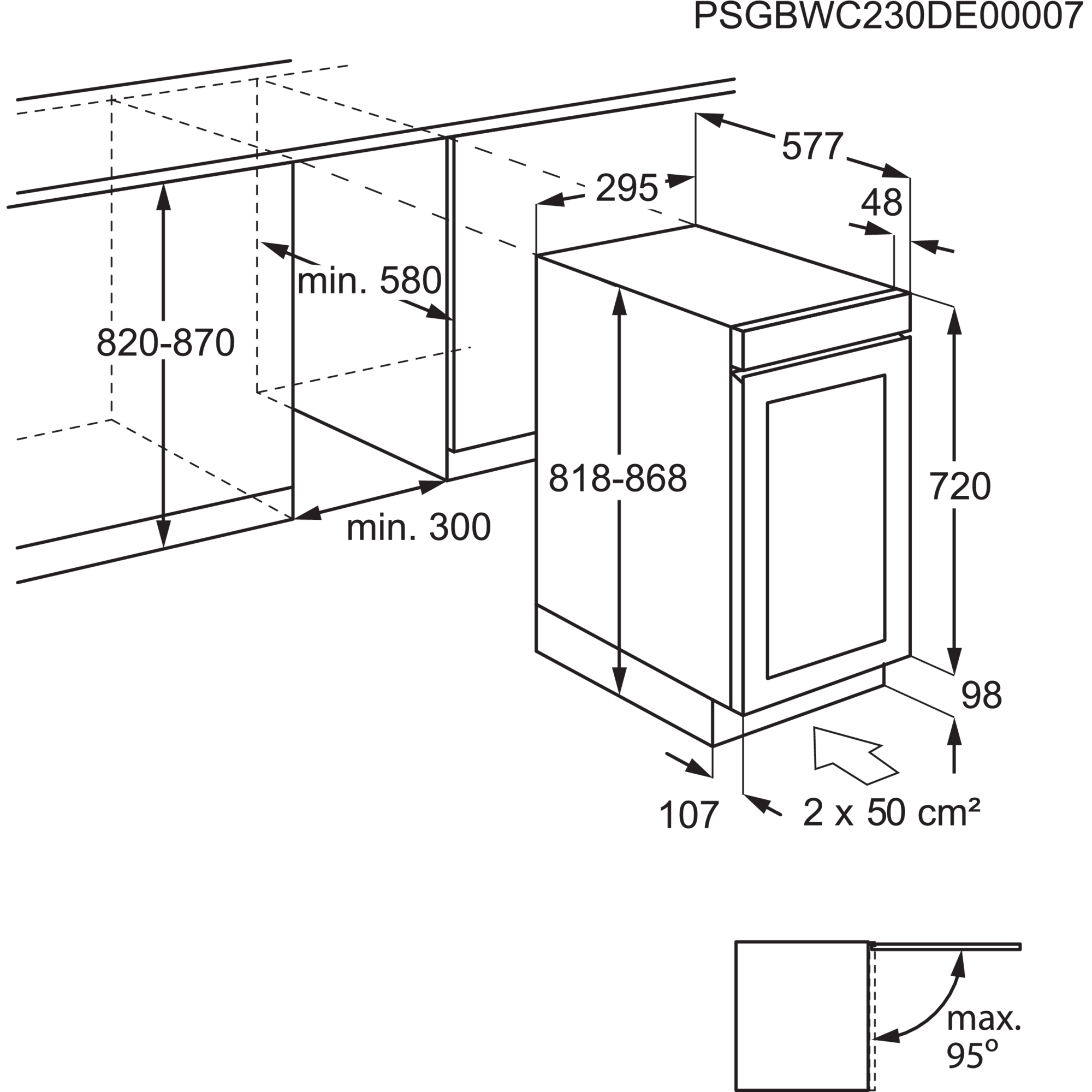 PSGBWC230DE00007

577

295

48

min. 580

820-870

818-868

720

min. 300

98

107

2 x 50 cm²

max.
95°