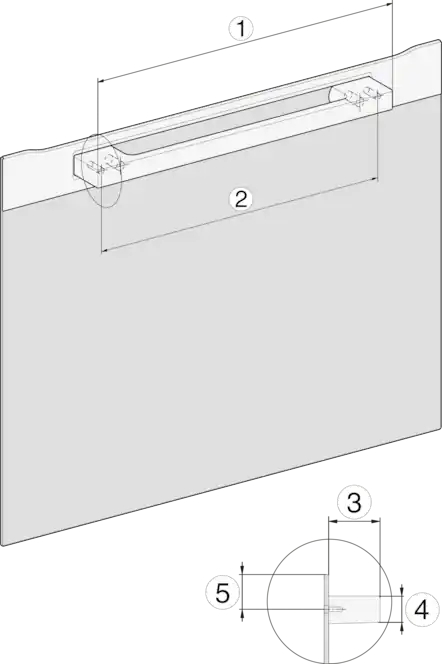 1
2
3
5
4