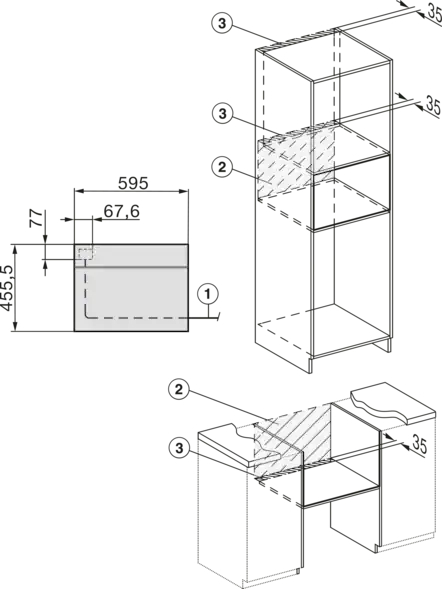 3
35
3
35
2
595
77
67,6
455,5
1
2
3
35