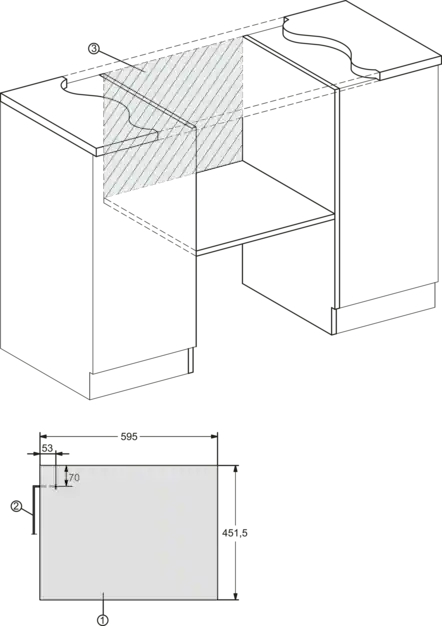 ③

595

53

70

②

451,5

①