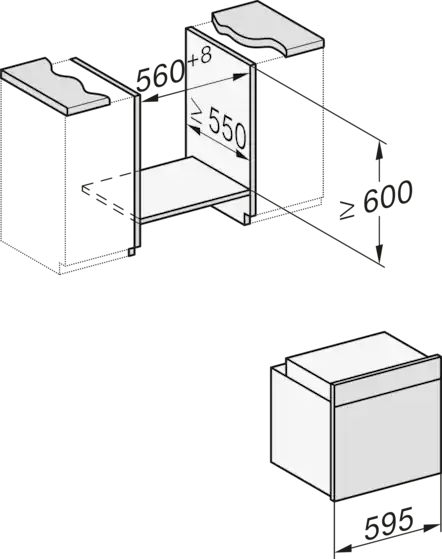 $560^{+8}$

$\geq 550$

$\geq 600$

595